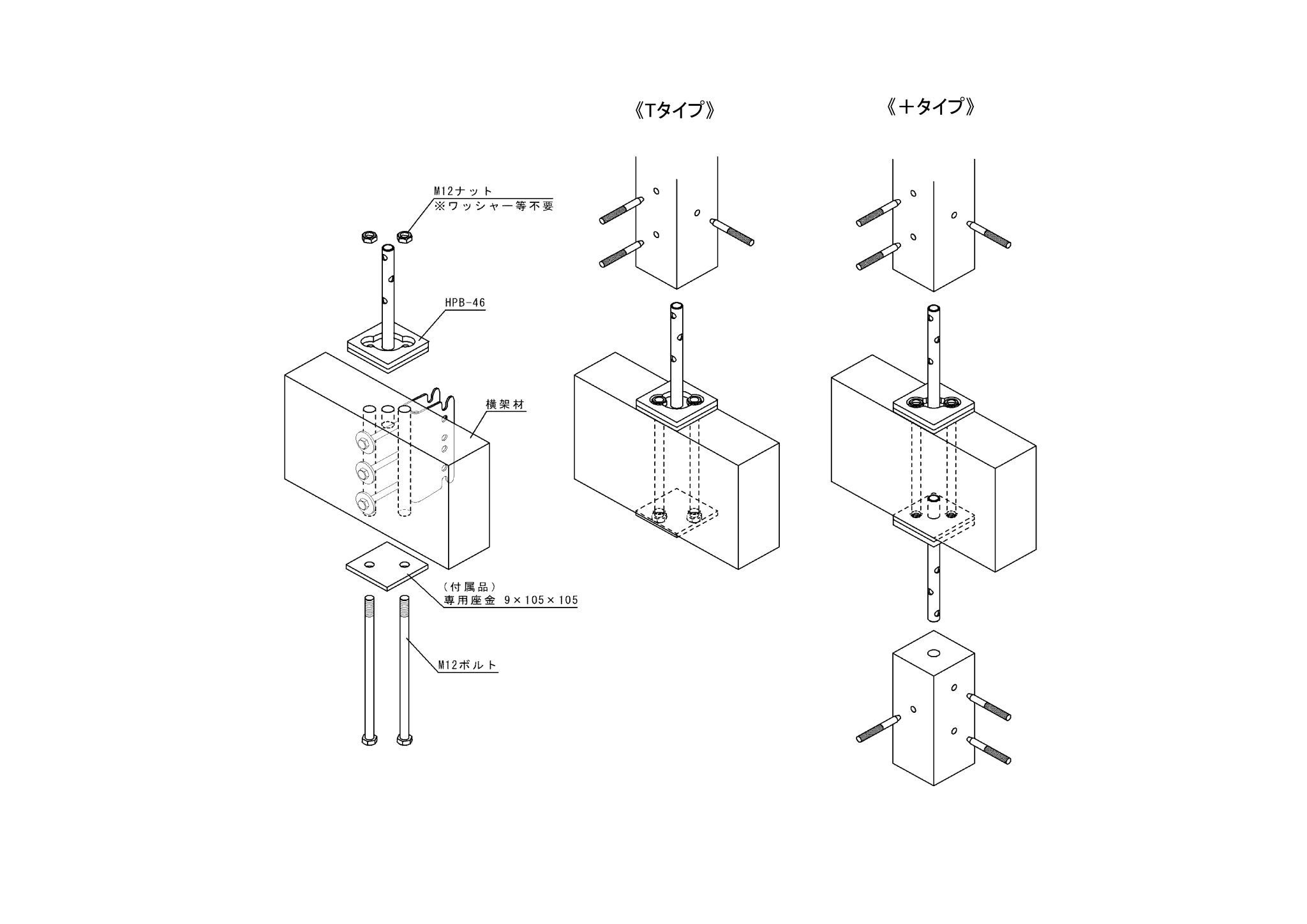 《Tタイプ》

《＋タイプ》

M12ナット
※ワッシャー等不要

HPB-46

横架材

（付属品）
専用座金 9×105×105

M12ボルト