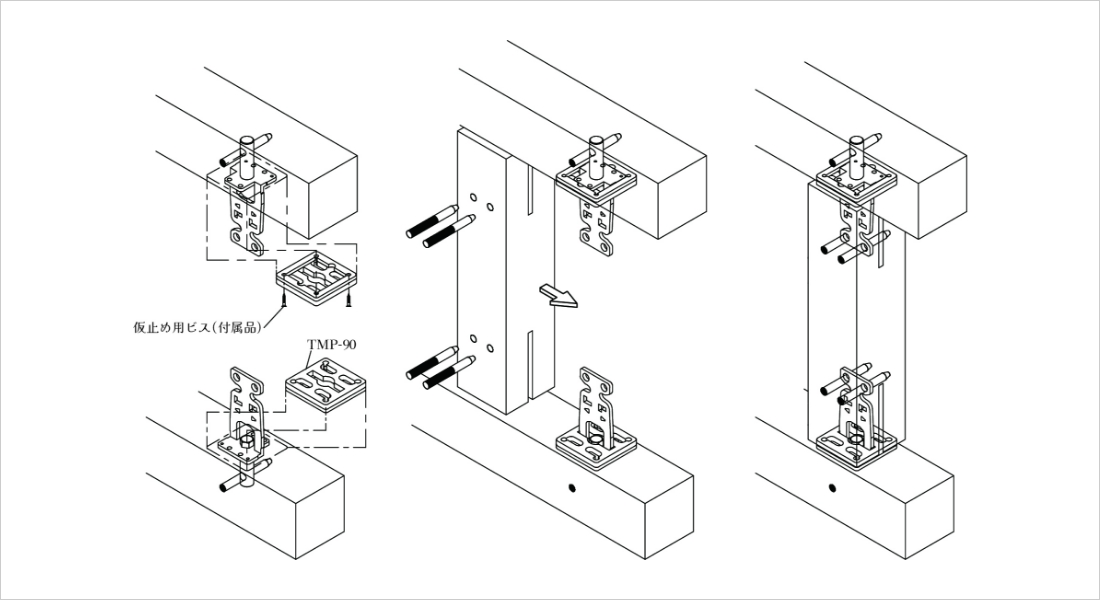 仮止め用ビス(付属品)

TMP-90